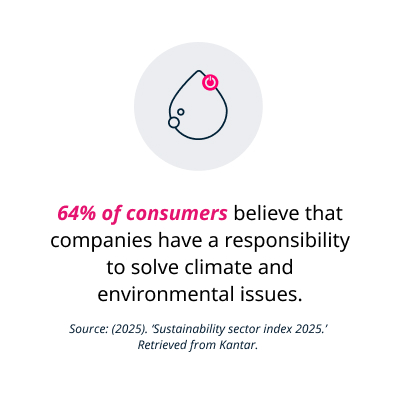 64% of consumers believe that companies have a responsibility to solve climate and environmental issues.

Source: (2025). 'Sustainability sector index 2025.' Retrieved from Kantar.