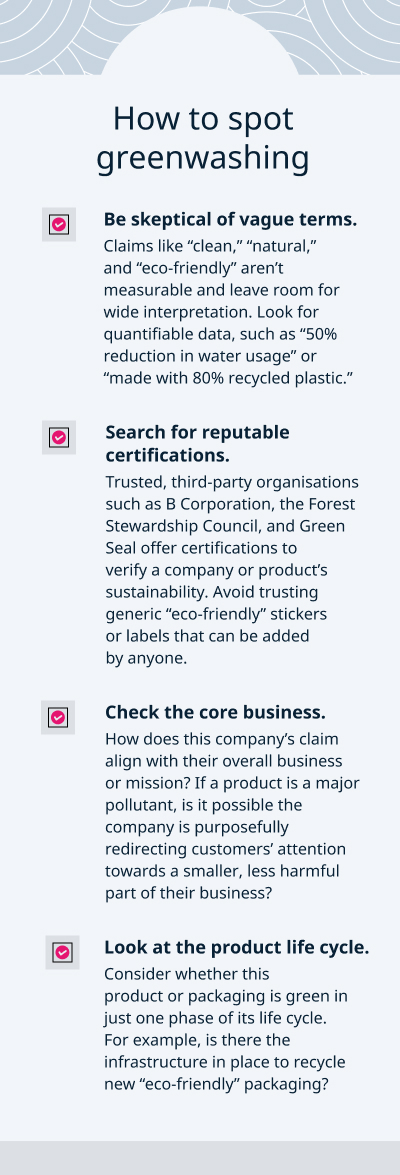 How to spot greenwashing

Be skeptical of vague terms.
Claims like “clean,” “natural,” and “eco-friendly” aren’t measurable and leave room for wide interpretation. Look for quantifiable data, such as “50% reduction in water usage” or “made with 80% recycled plastic.”

Search for reputable certifications.
Trusted, third-party organisations such as B Corporation, the Forest Stewardship Council, and Green Seal offer certifications to verify a company or product’s sustainability. Avoid trusting generic “eco-friendly” stickers or labels that can be added by anyone.

Check the core business.
How does this company’s claim align with their overall business or mission? If a product is a major pollutant, is it possible the company is purposefully redirecting customers’ attention towards a smaller, less harmful part of their business?

Look at the product life cycle.
Consider whether this product or packaging is green in just one phase of its life cycle. For example, is there the infrastructure in place to recycle new “eco-friendly” packaging?