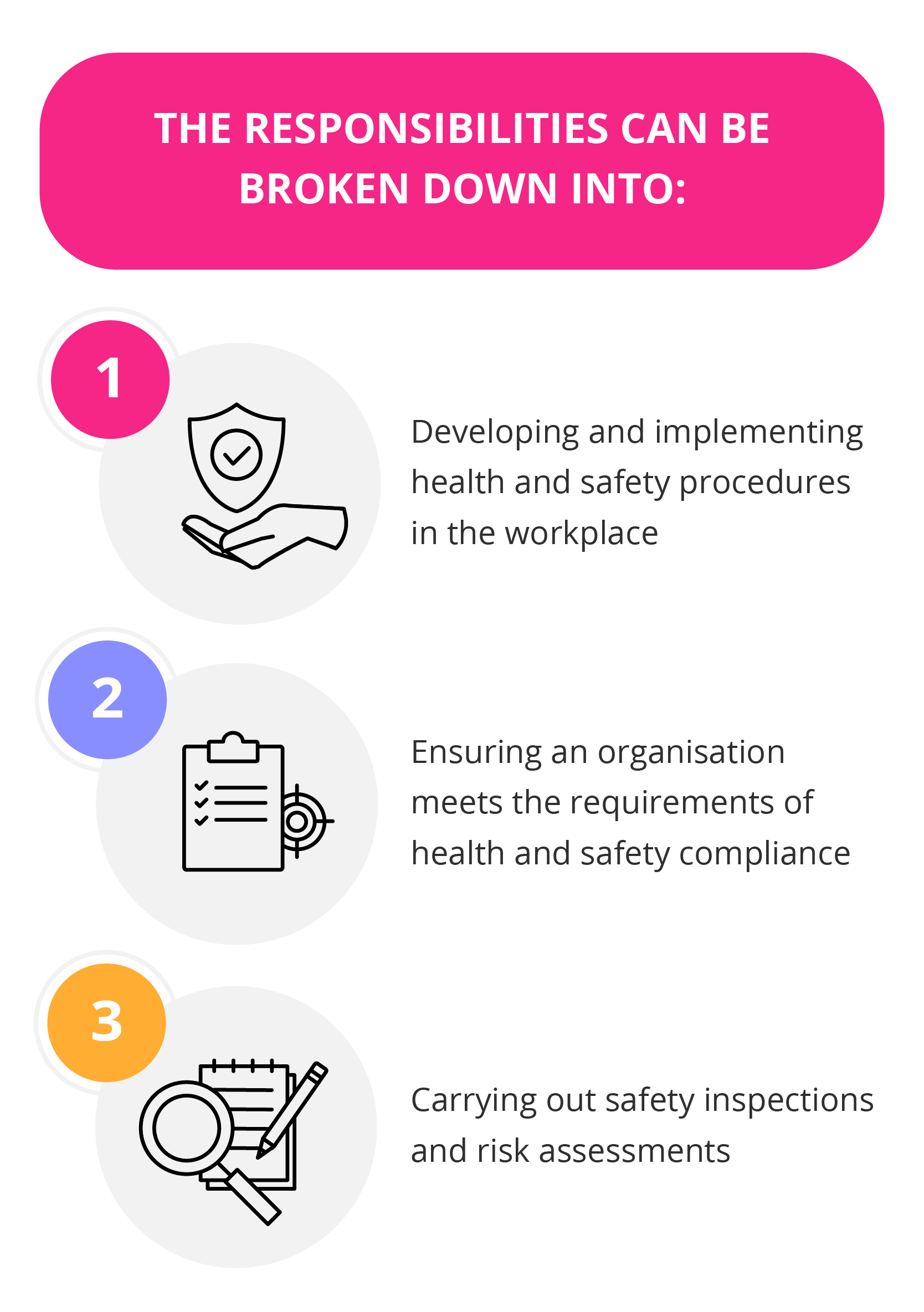 THE RESPONSIBILITIES CAN BE BROKEN DOWN INTO:

1

Developing and implementing health and safety procedures in the workplace

2

Ensuring an organisation meets the requirements of health and safety compliance

3

Carrying out safety inspections and risk assessments