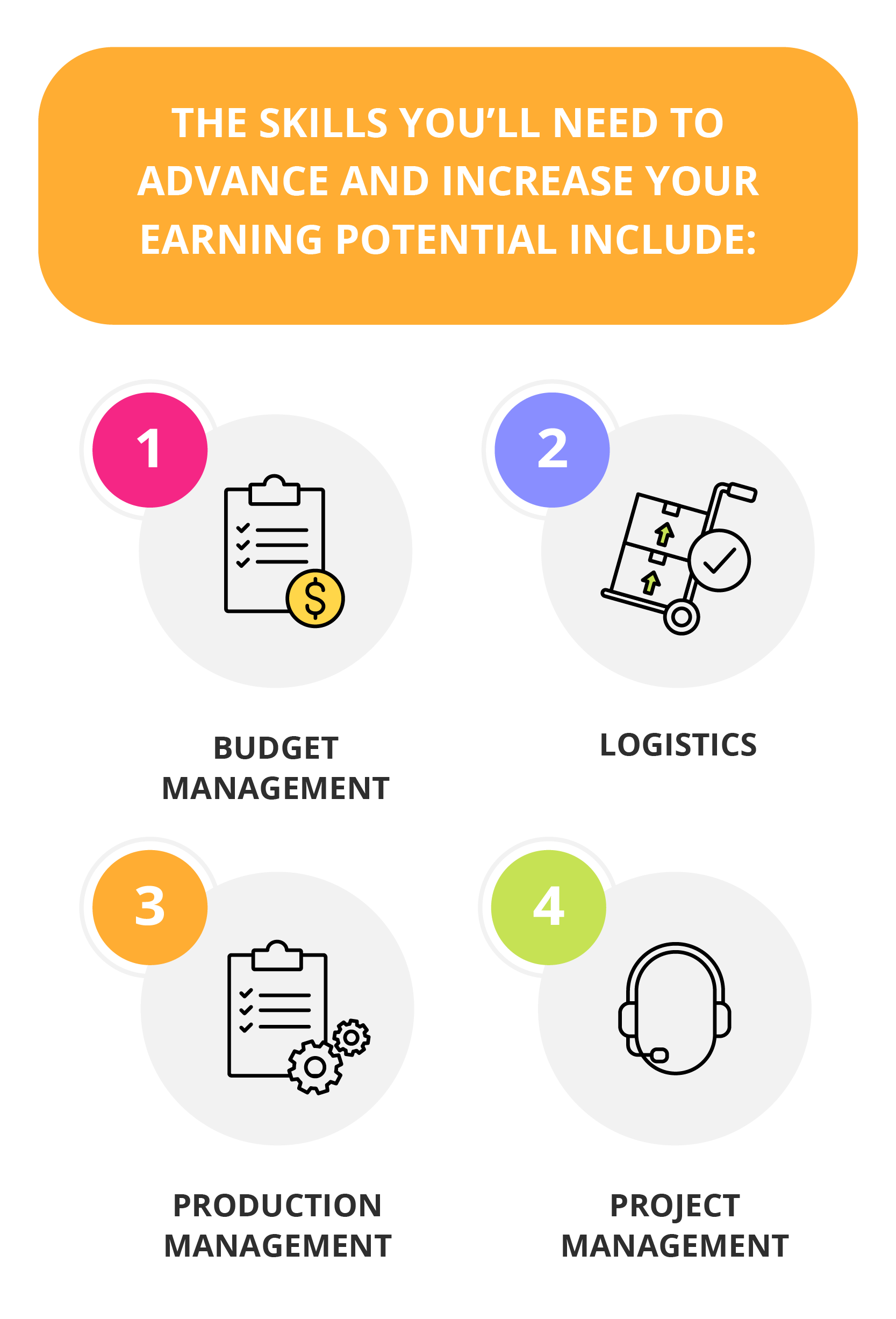 THE SKILLS YOU'LL NEED TO ADVANCE AND INCREASE YOUR EARNING POTENTIAL INCLUDE:

1

BUDGET MANAGEMENT

2

LOGISTICS

3

PRODUCTION MANAGEMENT

4

PROJECT MANAGEMENT