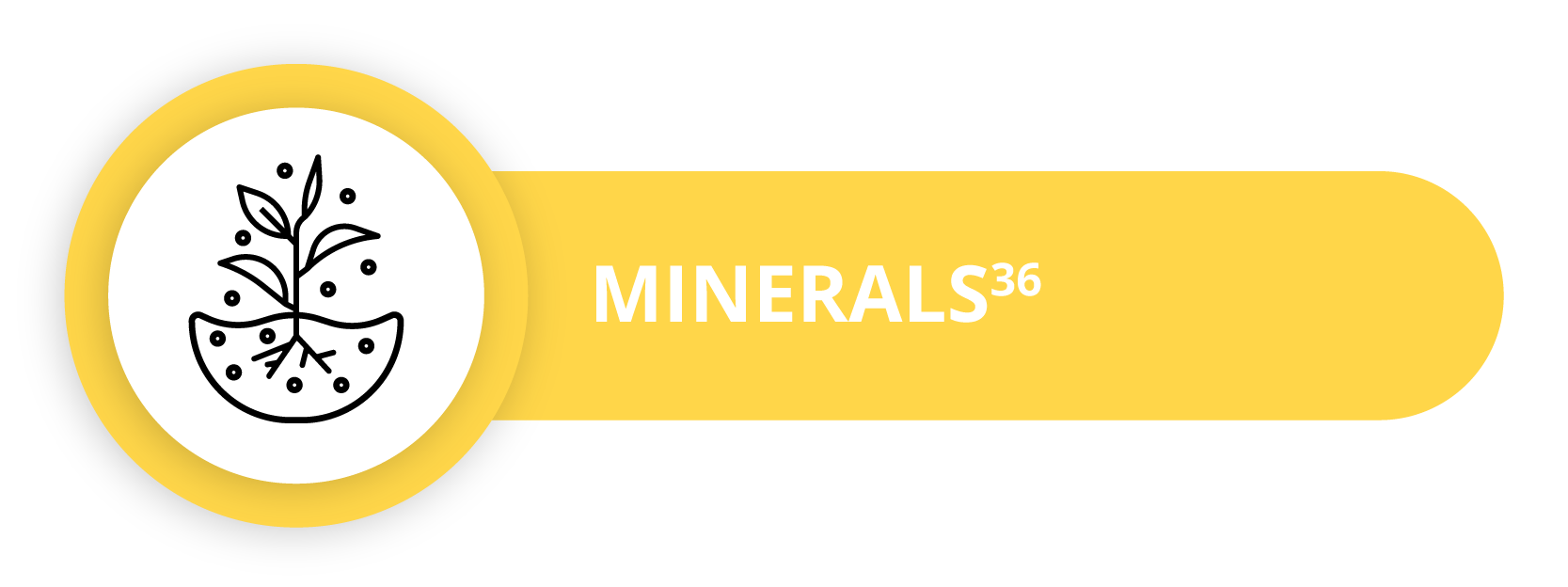 MINERALS$^{36}$