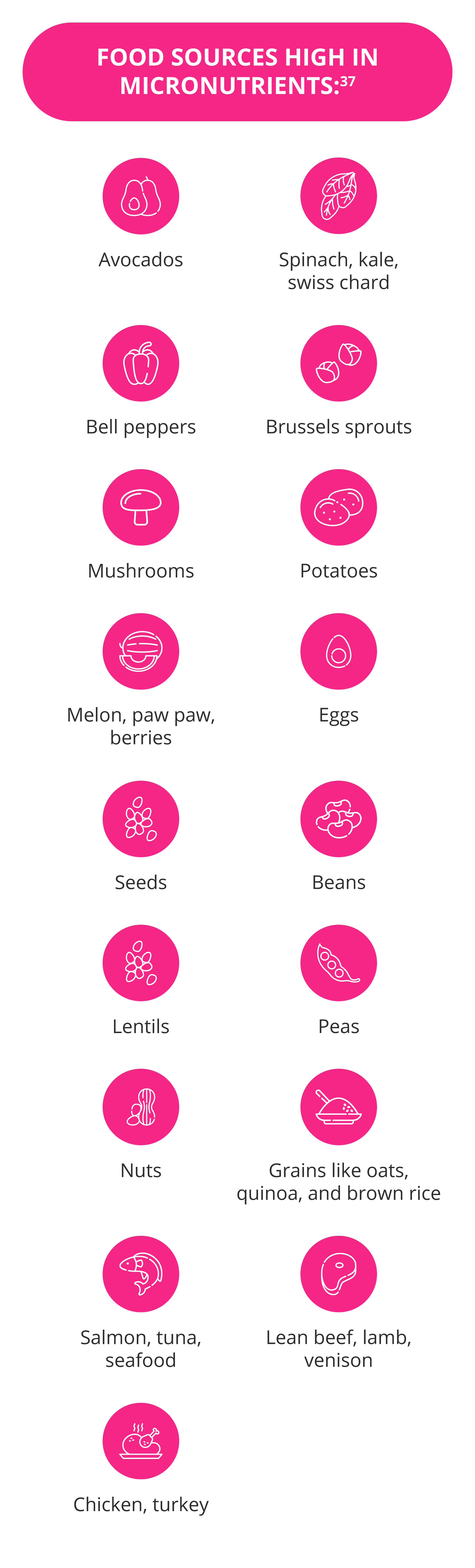 FOOD SOURCES HIGH IN MICRONUTRIENTS:$^{37}$

Avocados

Spinach, kale, swiss chard

Bell peppers

Brussels sprouts

Mushrooms

Potatoes

Melon, paw paw, berries

Eggs

Seeds

Beans

Lentils

Peas

Nuts

Grains like oats, quinoa, and brown rice

Salmon, tuna, seafood

Lean beef, lamb, venison

Chicken, turkey