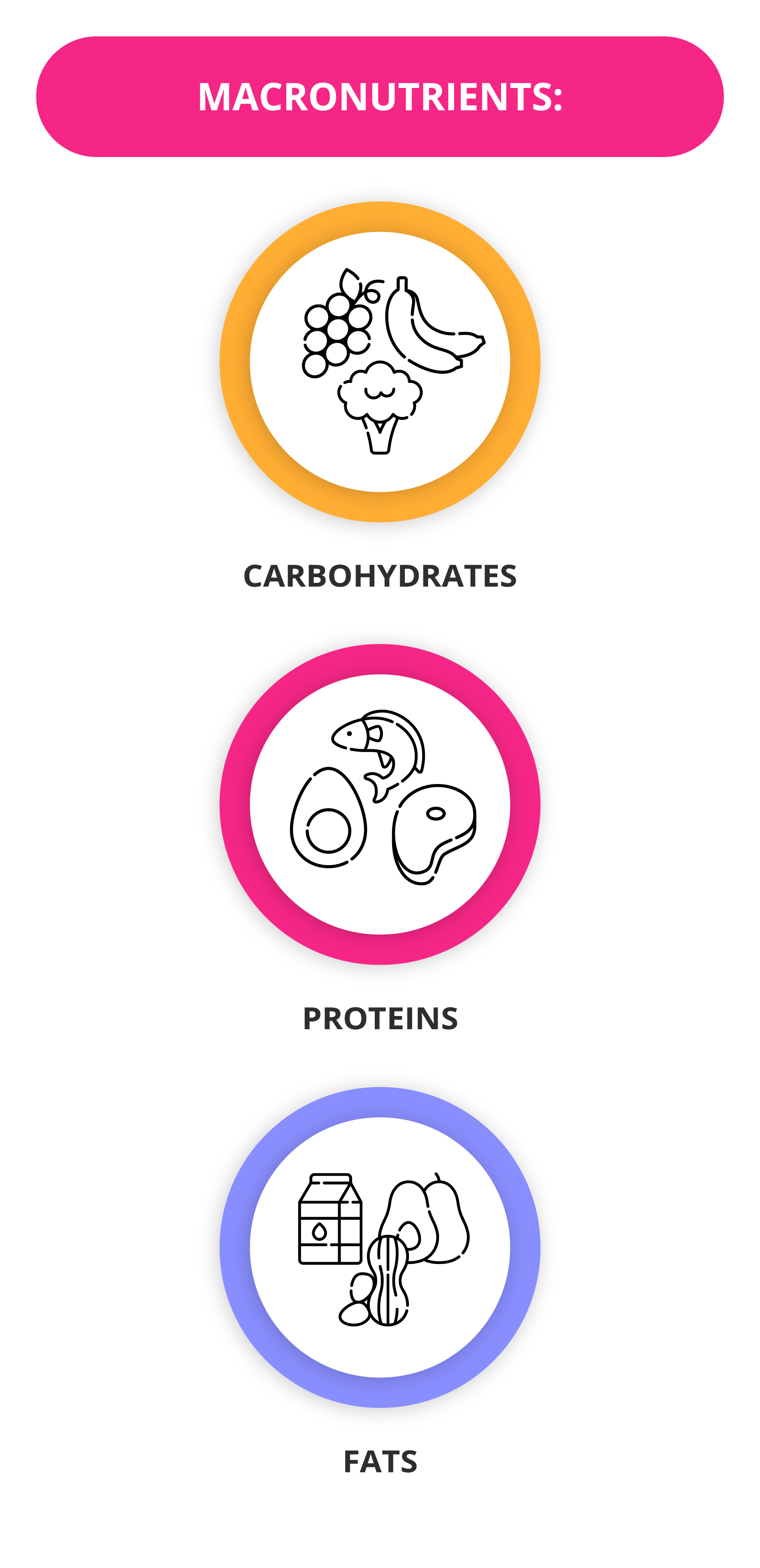 MACRONUTRIENTS:

CARBOHYDRATES

PROTEINS

FATS