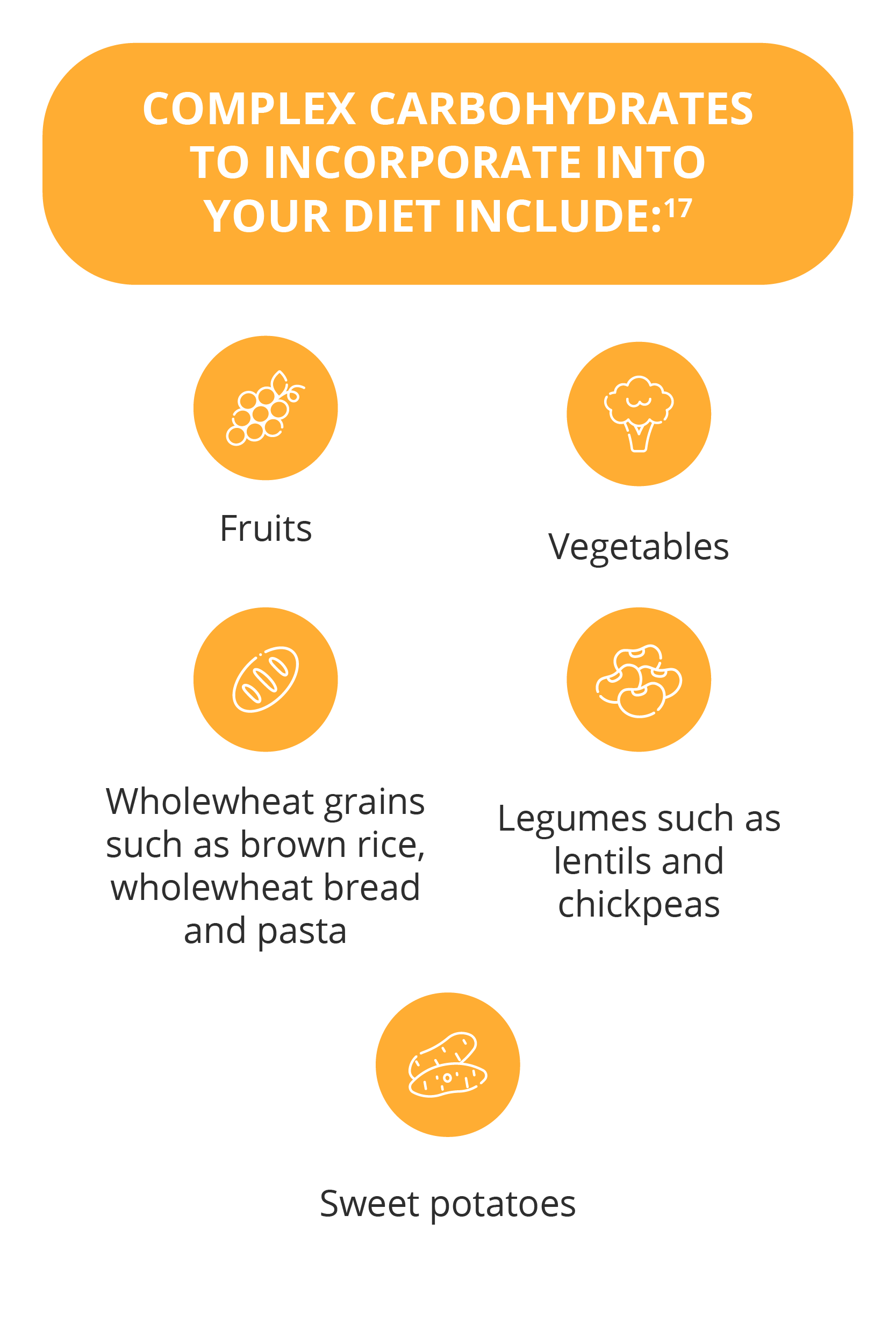 COMPLEX CARBOHYDRATES TO INCORPORATE INTO YOUR DIET INCLUDE:$^{17}$

Fruits

Vegetables

Wholewheat grains such as brown rice, wholewheat bread and pasta

Legumes such as lentils and chickpeas

Sweet potatoes