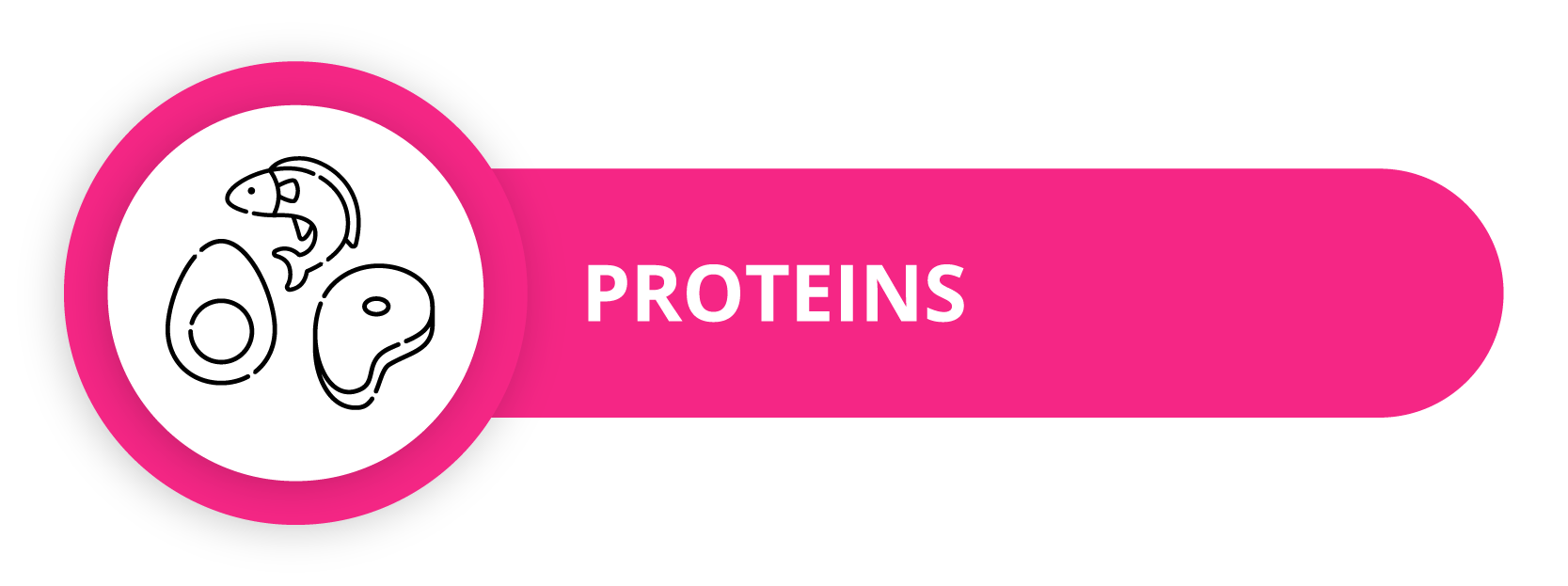 PROTEINS