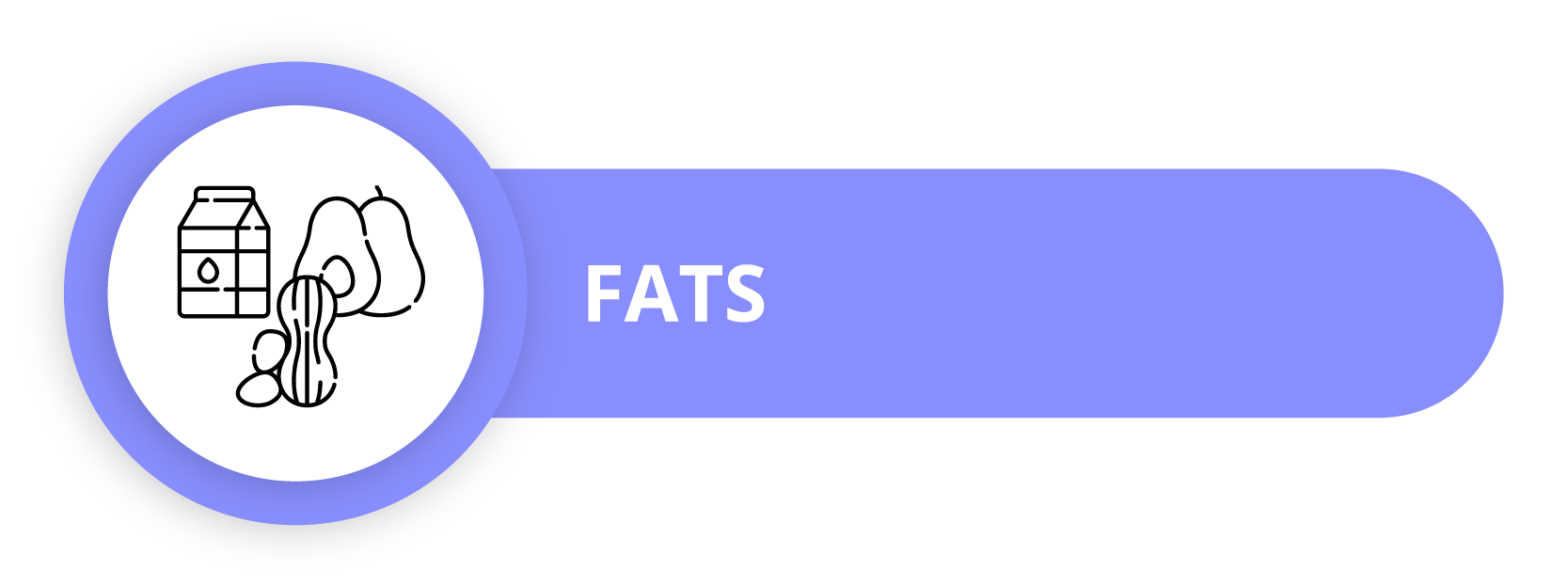 FATS