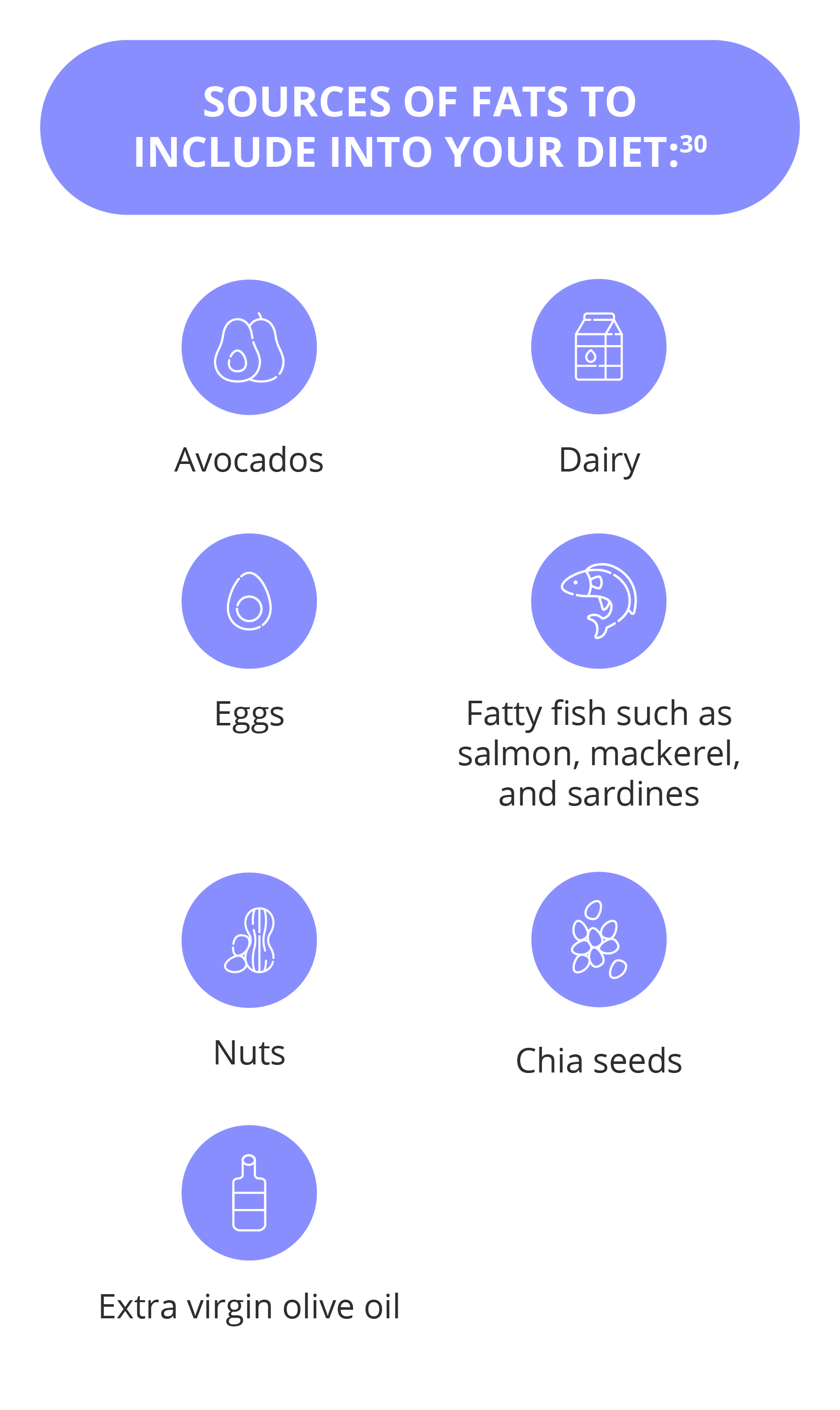 SOURCES OF FATS TO INCLUDE INTO YOUR DIET:$^{30}$

Avocados

Dairy

Eggs

Fatty fish such as salmon, mackerel, and sardines

Nuts

Chia seeds

Extra virgin olive oil