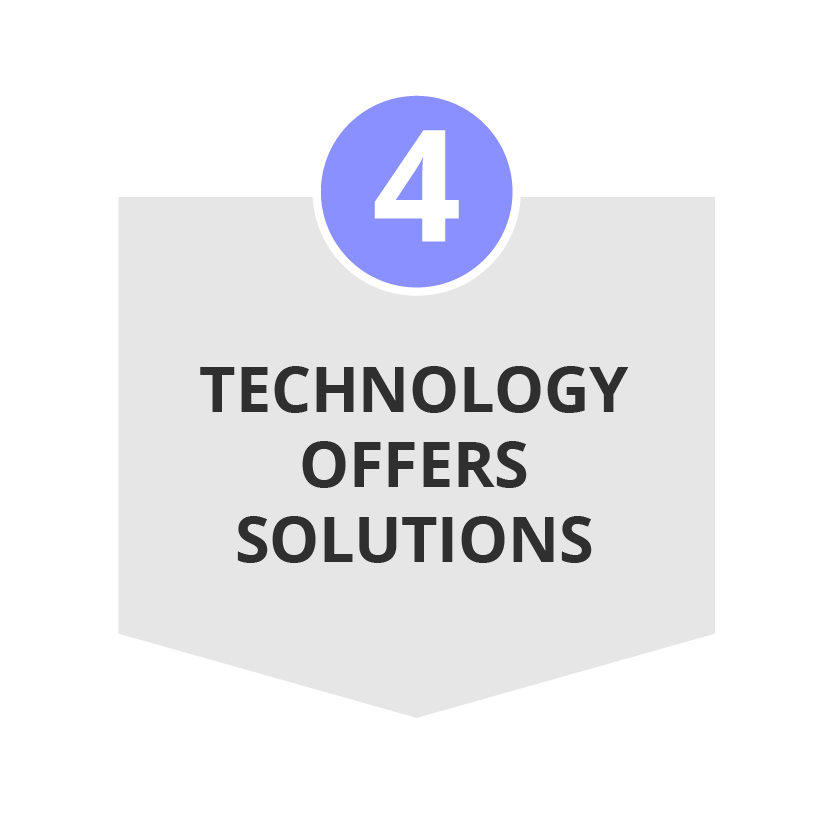 4

TECHNOLOGY OFFERS SOLUTIONS