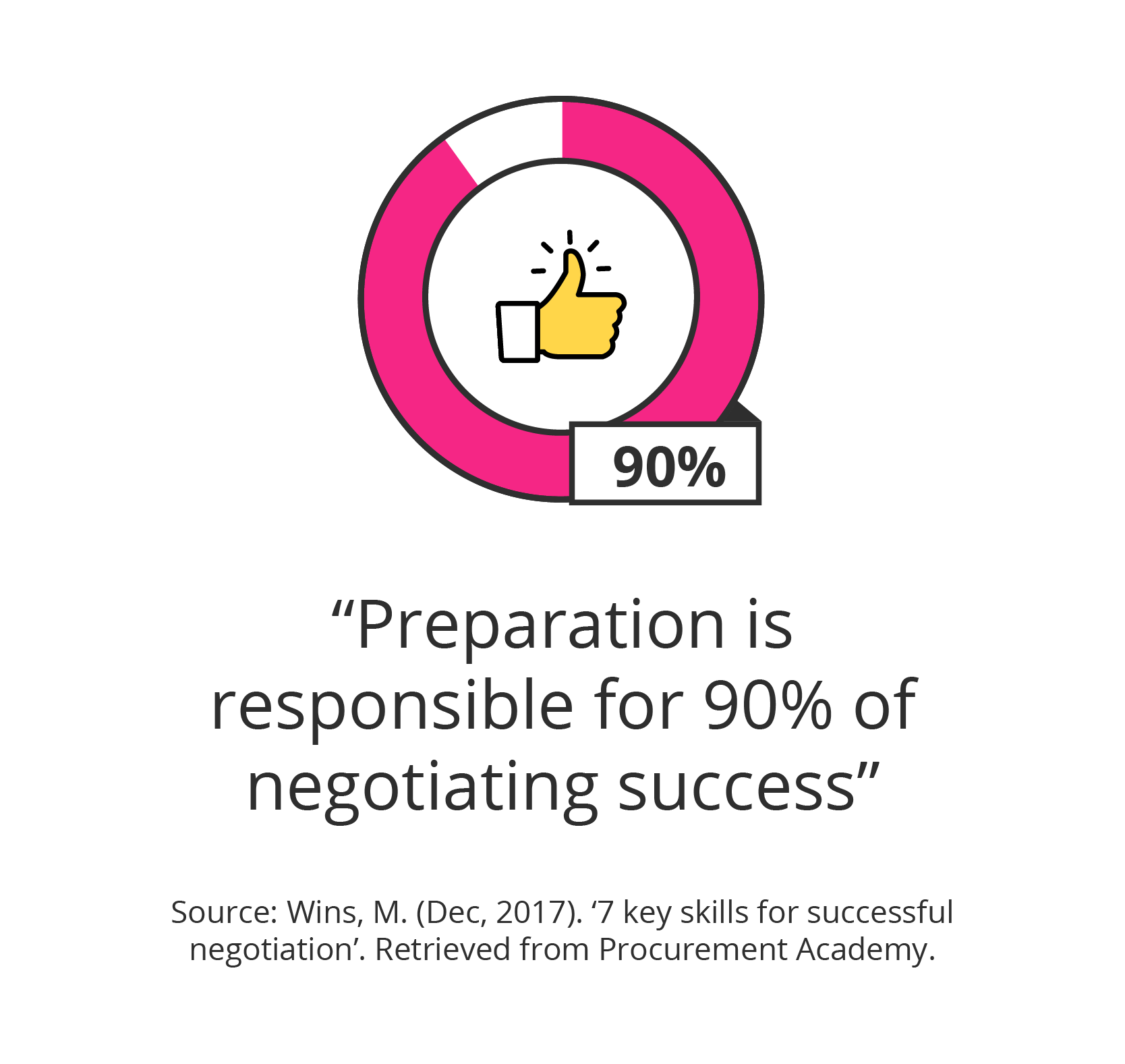 90%

“Preparation is responsible for 90% of negotiating success”

Source: Wins, M. (Dec, 2017). ‘7 key skills for successful negotiation’. Retrieved from Procurement Academy.