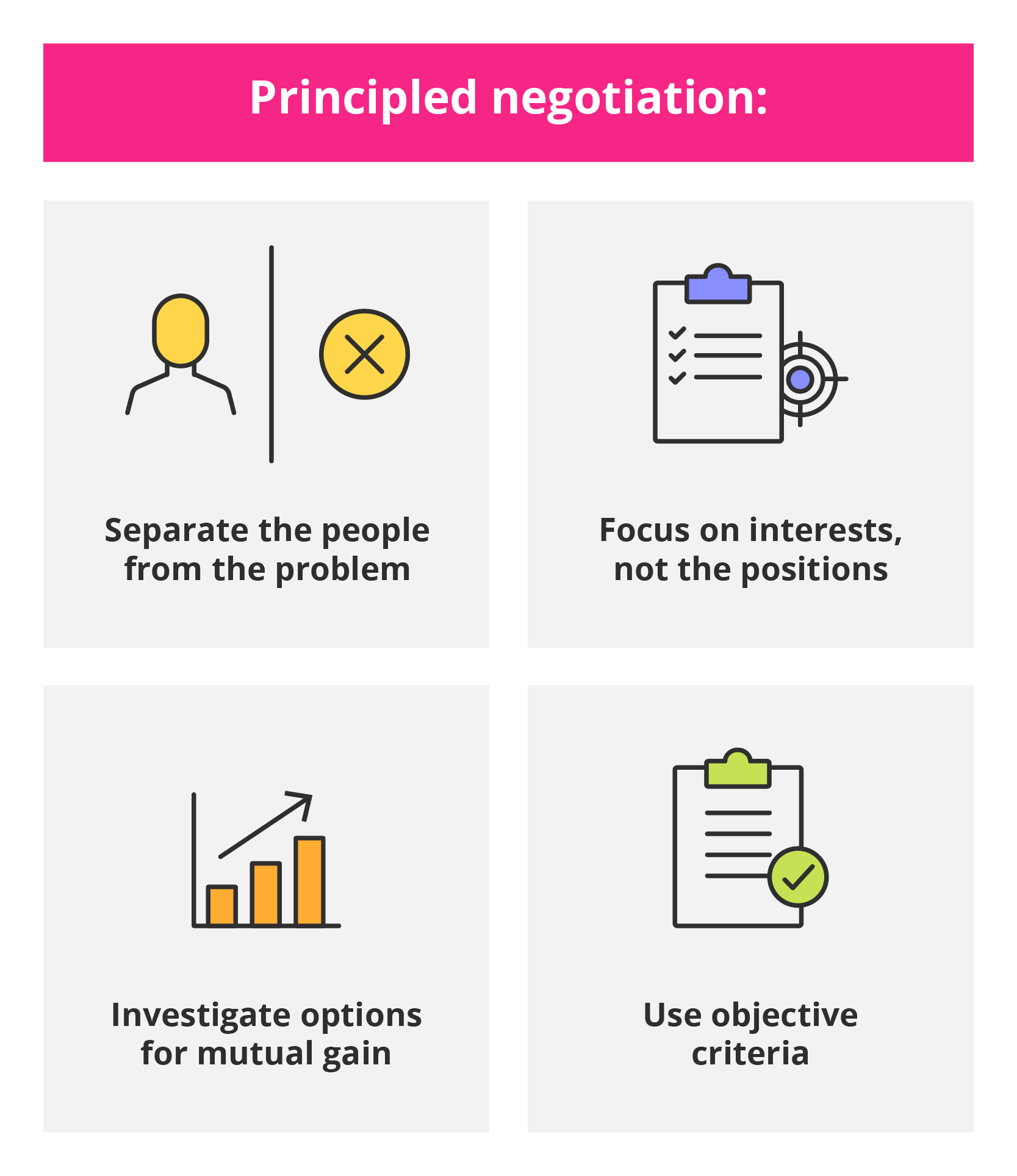 Principled negotiation:

Separate the people from the problem

Focus on interests, not the positions

Investigate options for mutual gain

Use objective criteria