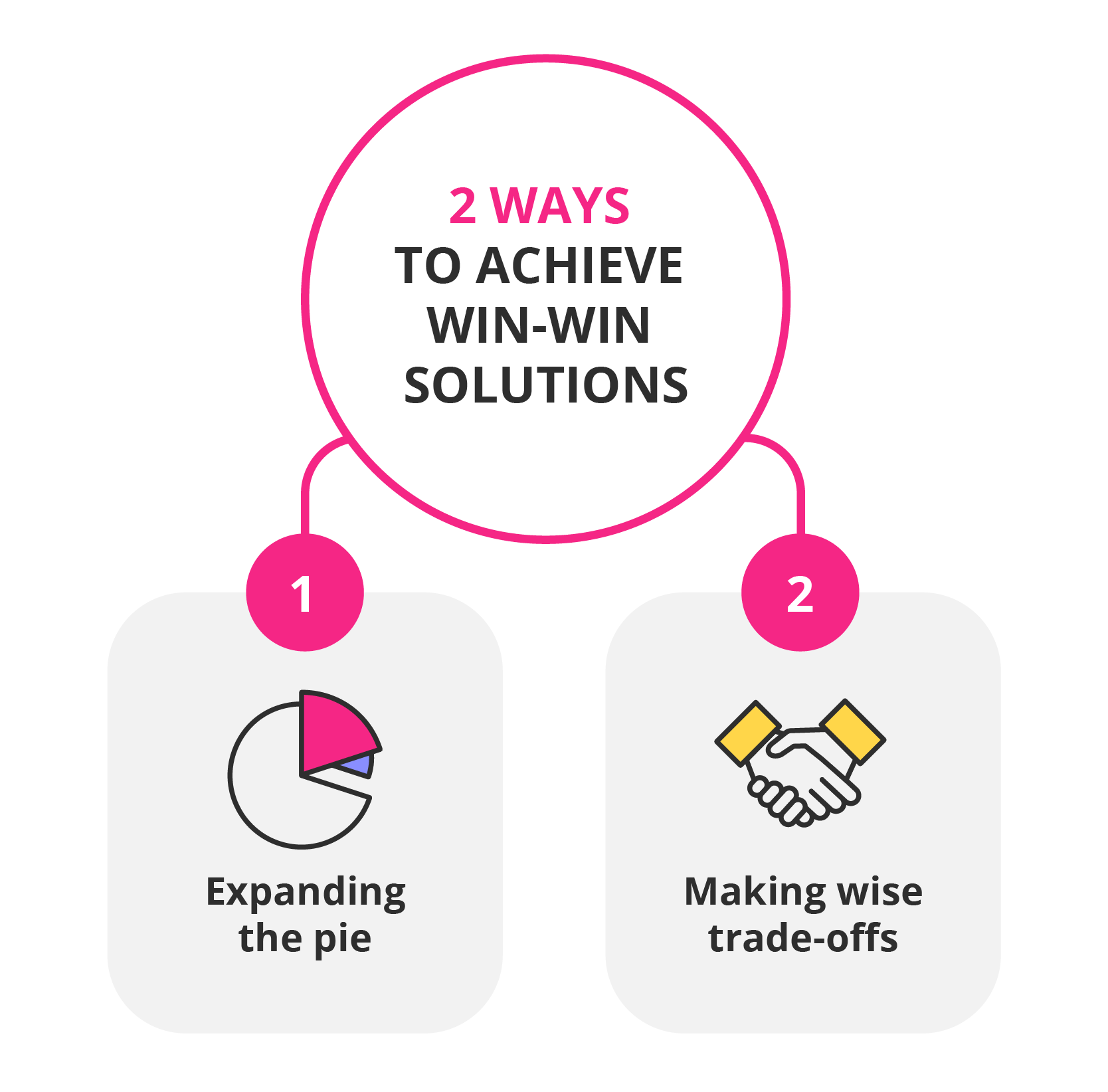 2 WAYS
TO ACHIEVE
WIN-WIN
SOLUTIONS

1

Expanding the pie

2

Making wise trade-offs