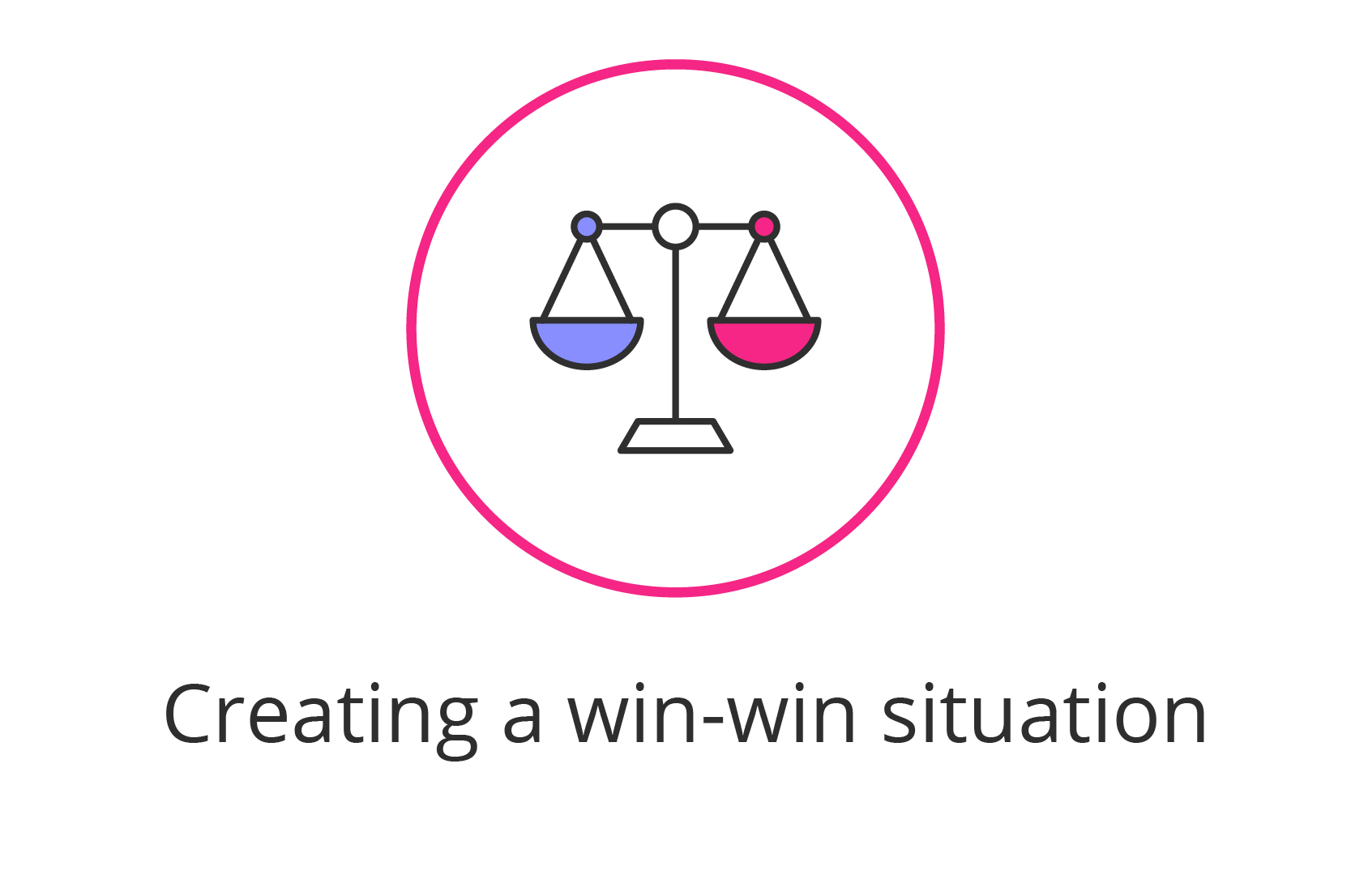 Creating a win-win situation