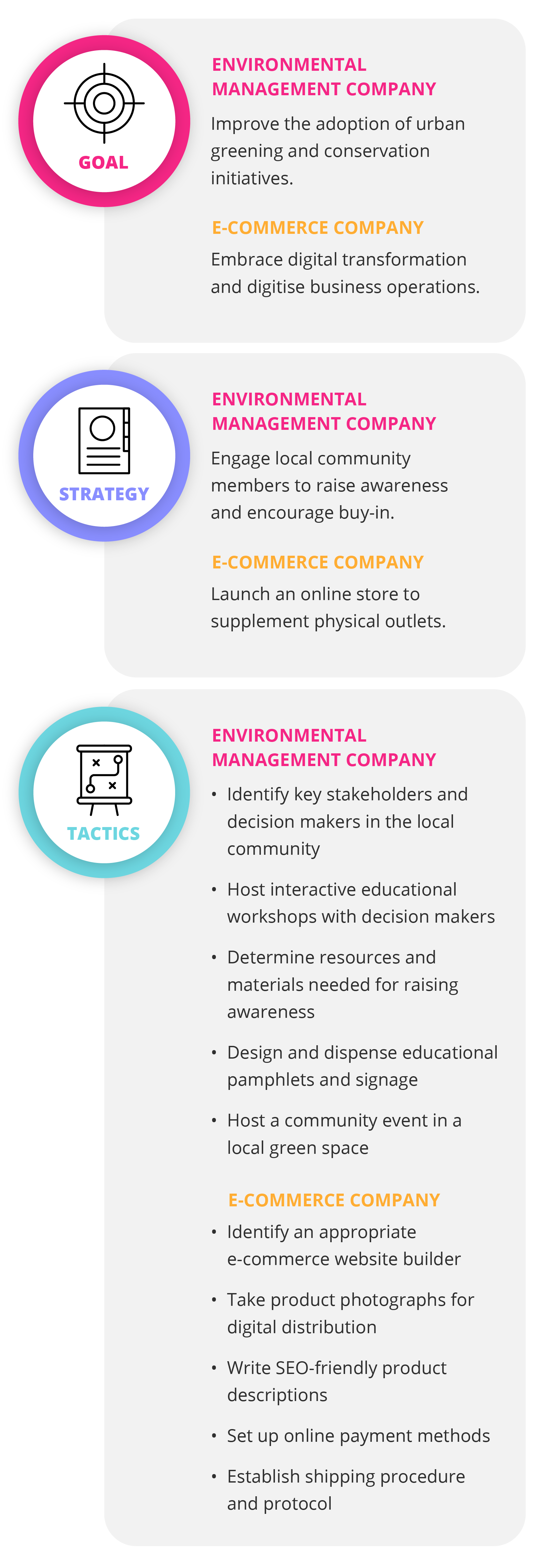 GOAL

ENVIRONMENTAL MANAGEMENT COMPANY

Improve the adoption of urban greening and conservation initiatives.

E-COMMERCE COMPANY

Embrace digital transformation and digitise business operations.

STRATEGY

ENVIRONMENTAL MANAGEMENT COMPANY

Engage local community members to raise awareness and encourage buy-in.

E-COMMERCE COMPANY

Launch an online store to supplement physical outlets.

TACTICS

ENVIRONMENTAL MANAGEMENT COMPANY

• Identify key stakeholders and decision makers in the local community

• Host interactive educational workshops with decision makers

• Determine resources and materials needed for raising awareness

• Design and dispense educational pamphlets and signage

• Host a community event in a local green space

E-COMMERCE COMPANY

• Identify an appropriate e-commerce website builder

• Take product photographs for digital distribution

• Write SEO-friendly product descriptions

• Set up online payment methods

• Establish shipping procedure and protocol