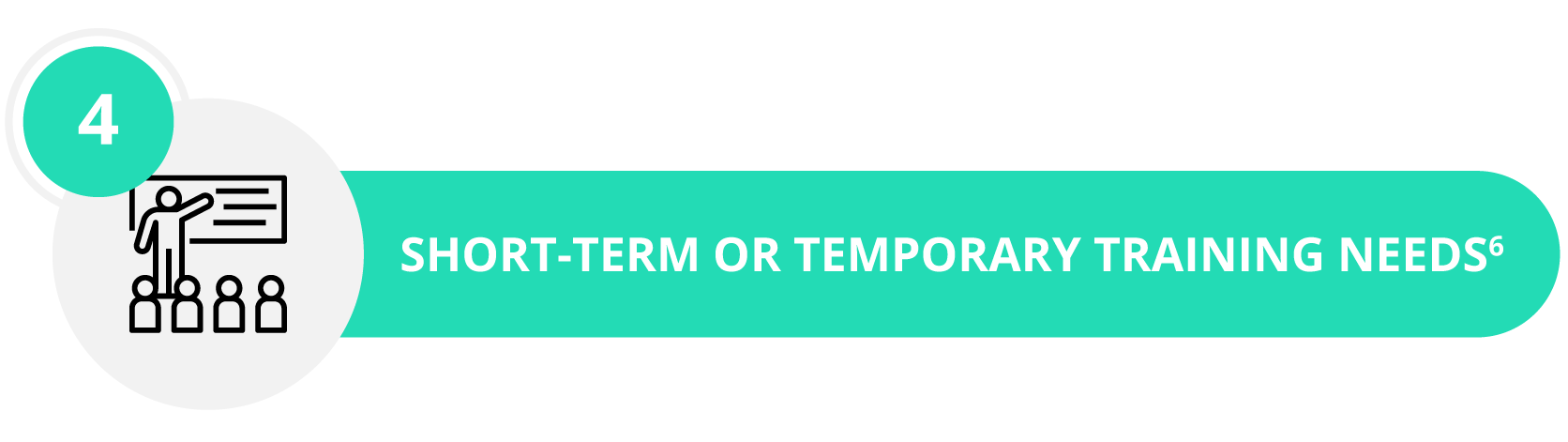 4

SHORT-TERM OR TEMPORARY TRAINING NEEDS$^6$