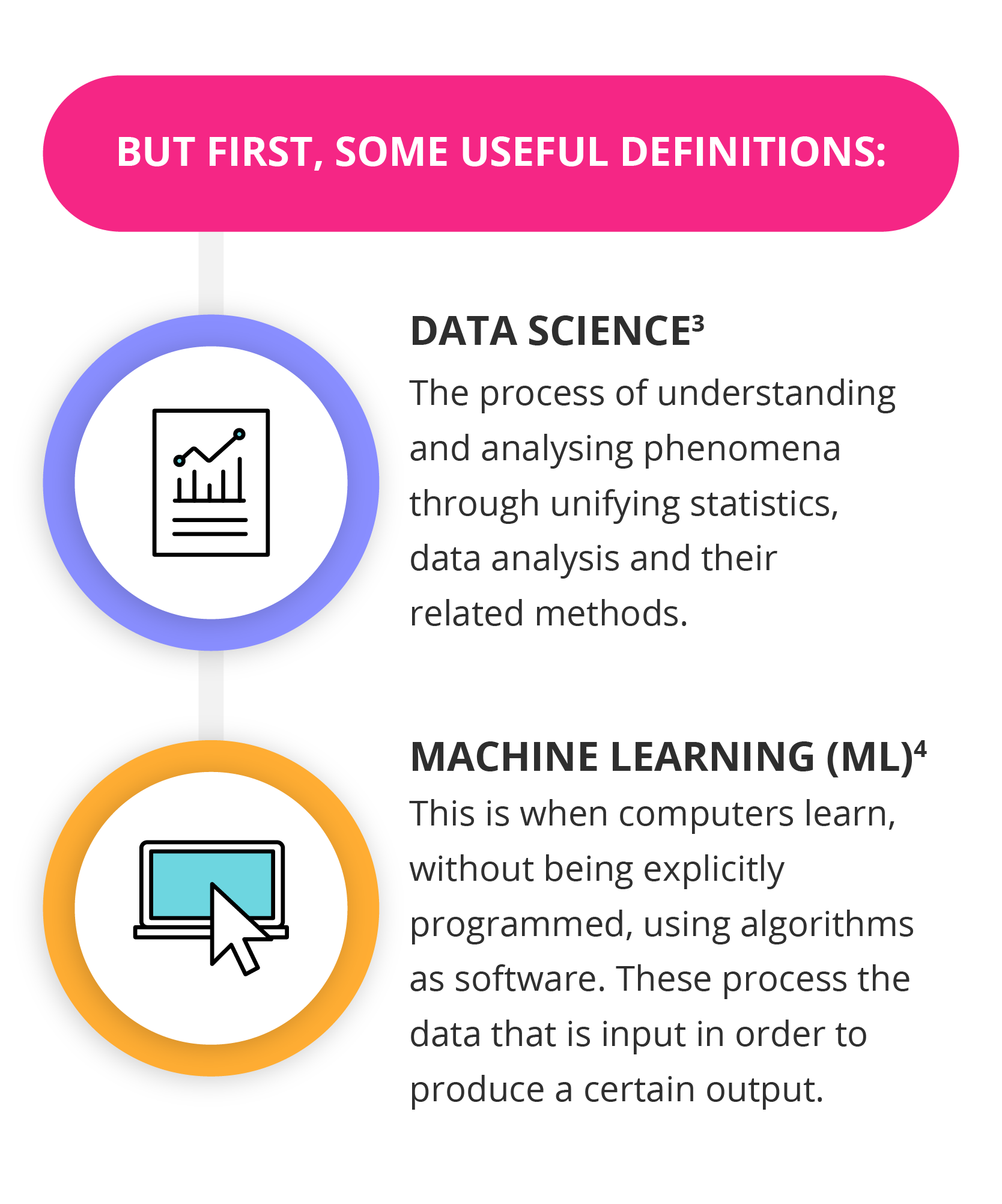 BUT FIRST, SOME USEFUL DEFINITIONS:

DATA SCIENCE$^3$

The process of understanding and analysing phenomena through unifying statistics, data analysis and their related methods.

MACHINE LEARNING (ML)$^4$

This is when computers learn, without being explicitly programmed, using algorithms as software. These process the data that is input in order to produce a certain output.