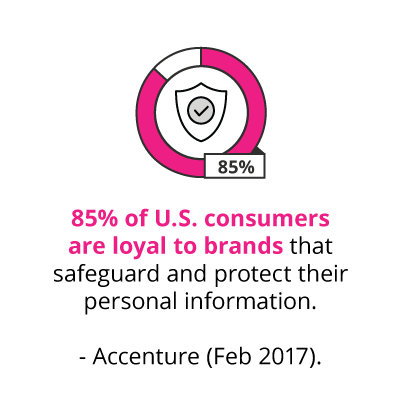 85%

85% of U.S. consumers are loyal to brands that safeguard and protect their personal information.

- Accenture (Feb 2017).